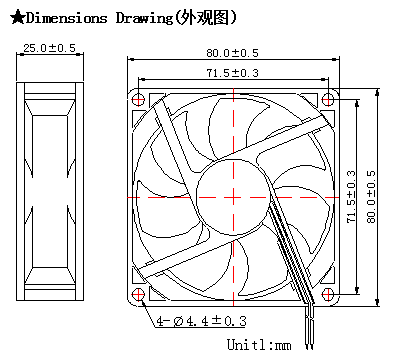 ★Dimensions Drawing(外观图)

25.0±0.5

80.0±0.5

71.5±0.3

71.5±0.3

80.0±0.5

4-Ø4.4±0.3

Unitl:mm